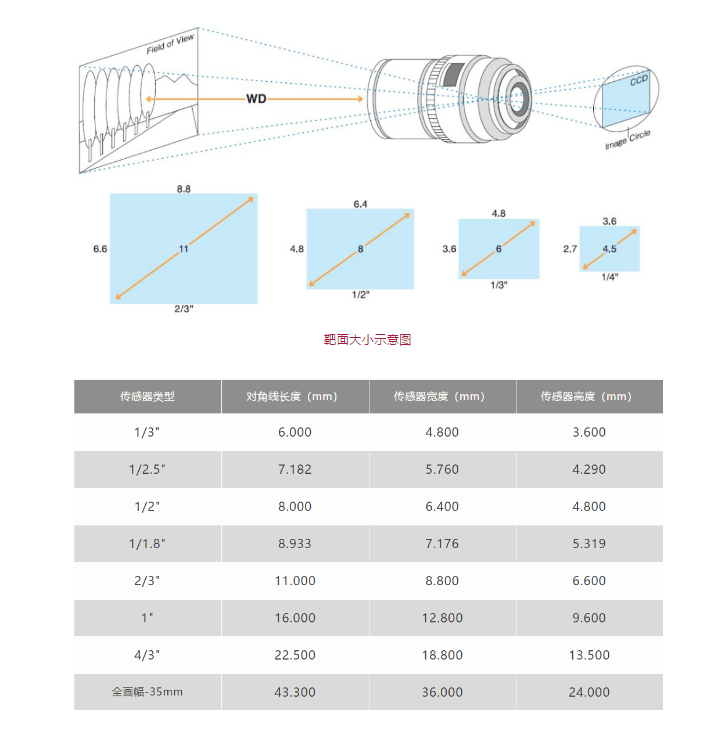 Field of View

WD

CCD

Image Circle

8.8
6.6
11
2/3"

6.4
4.8
8
1/2"

4.8
3.6
6
1/3"

3.6
2.7
4.5
1/4"

靶面大小示意图

| 传感器类型 | 对角线长度（mm） | 传感器宽度（mm） | 传感器高度（mm） |
|---|---|---|---|
| 1/3" | 6.000 | 4.800 | 3.600 |
| 1/2.5" | 7.182 | 5.760 | 4.290 |
| 1/2" | 8.000 | 6.400 | 4.800 |
| 1/1.8" | 8.933 | 7.176 | 5.319 |
| 2/3" | 11.000 | 8.800 | 6.600 |
| 1" | 16.000 | 12.800 | 9.600 |
| 4/3" | 22.500 | 18.800 | 13.500 |
| 全画幅-35mm | 43.300 | 36.000 | 24.000 |